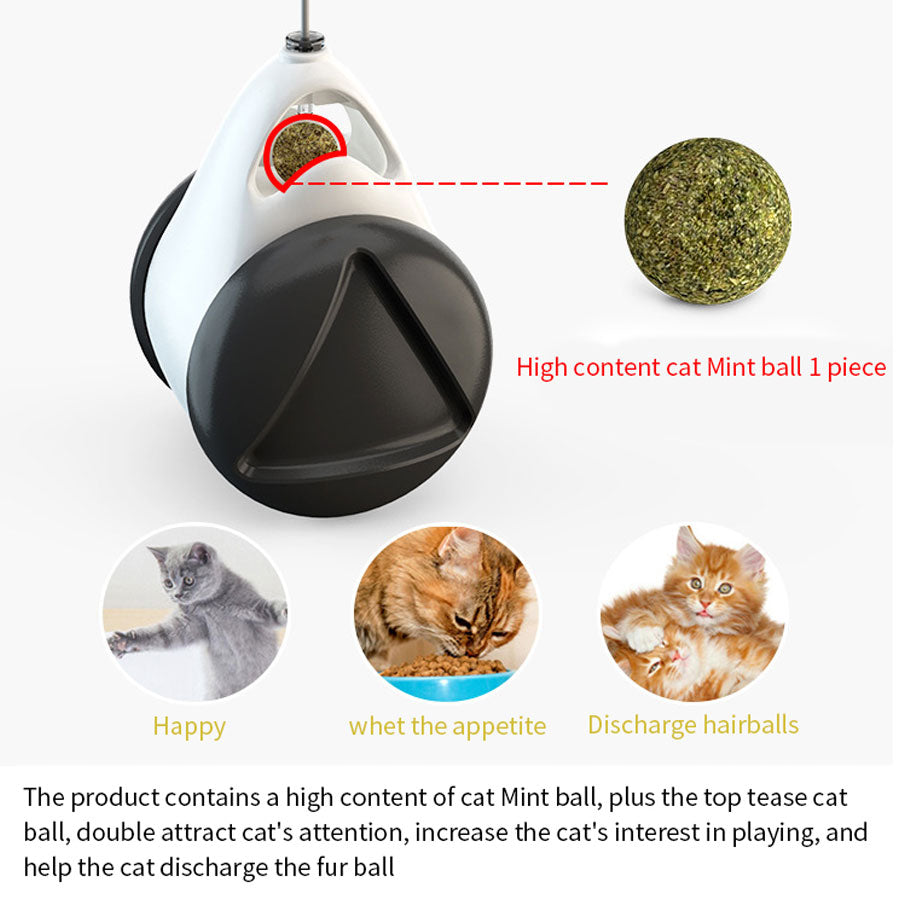 High content cat Mint ball 1 piece

Happy

whet the appetite

Discharge hairballs

The product contains a high content of cat Mint ball, plus the top tease cat ball, double attract cat's attention, increase the cat's interest in playing, and help the cat discharge the fur ball